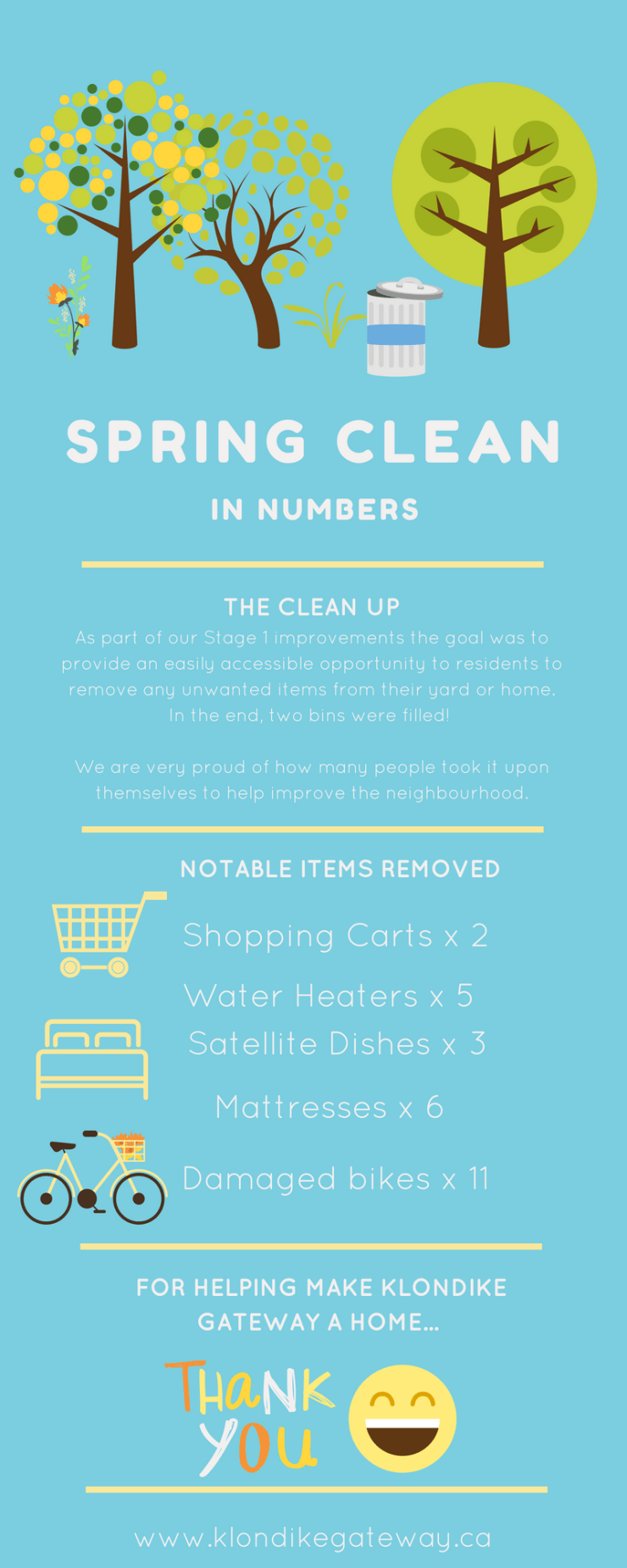 SPRING CLEAN

IN NUMBERS

THE CLEAN UP

As part of our Stage 1 improvements the goal was to provide an easily accessible opportunity to residents to remove any unwanted items from their yard or home. In the end, two bins were filled!

We are very proud of how many people took it upon themselves to help improve the neighbourhood.

NOTABLE ITEMS REMOVED

Shopping Carts x 2

Water Heaters x 5

Satellite Dishes x 3

Mattresses x 6

Damaged bikes x 11

FOR HELPING MAKE KLONDIKE GATEWAY A HOME...

THANK YOU

www.klondikegateway.ca